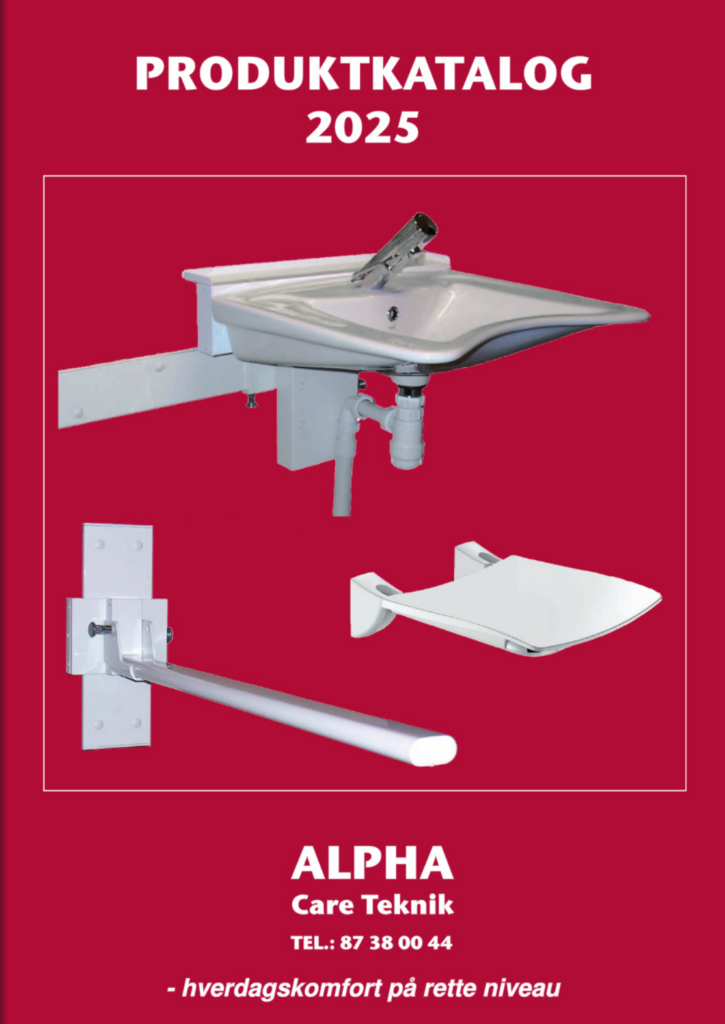 PRODUKTKATALOG
2025

ALPHA
Care Teknik
TEL.: 87 38 00 44

- hverdagskomfort på rette niveau